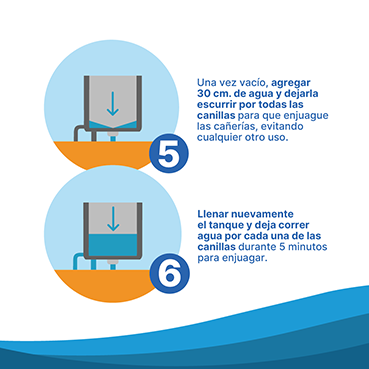 5

Una vez vacío, agregar 30 cm. de agua y dejarla escurrir por todas las canillas para que enjuague las cañerías, evitando cualquier otro uso.

6

Llenar nuevamente el tanque y deja correr agua por cada una de las canillas durante 5 minutos para enjuagar.